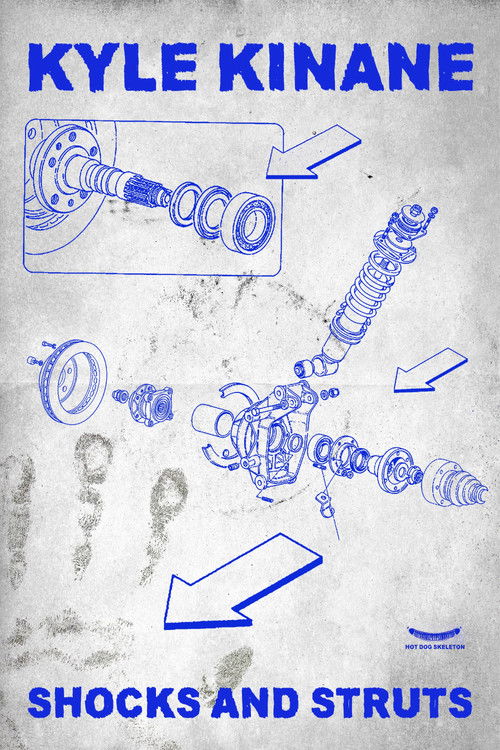 KYLE KINANE

HOT DOG SKELETON

SHOCKS AND STRUTS